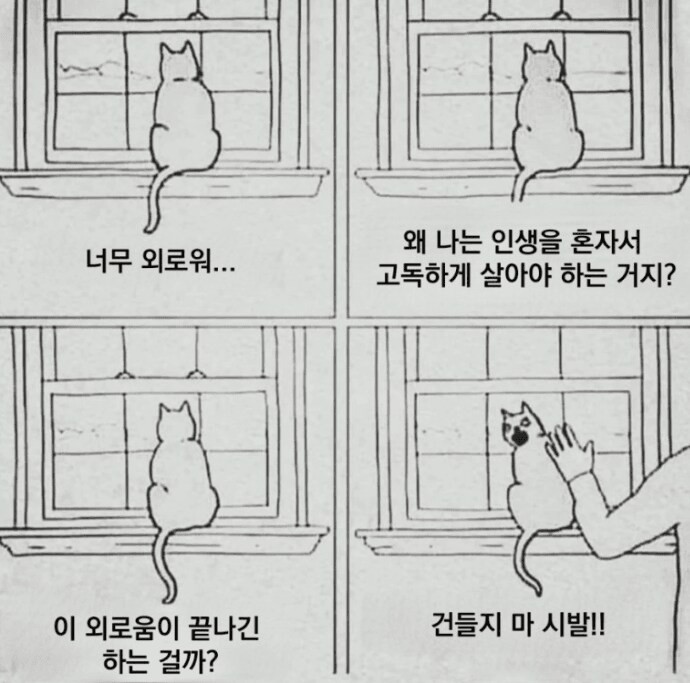 너무 외로워...

왜 나는 인생을 혼자서 고독하게 살아야 하는 거지?

이 외로움이 끝나긴 하는 걸까?

건들지 마 시발!!